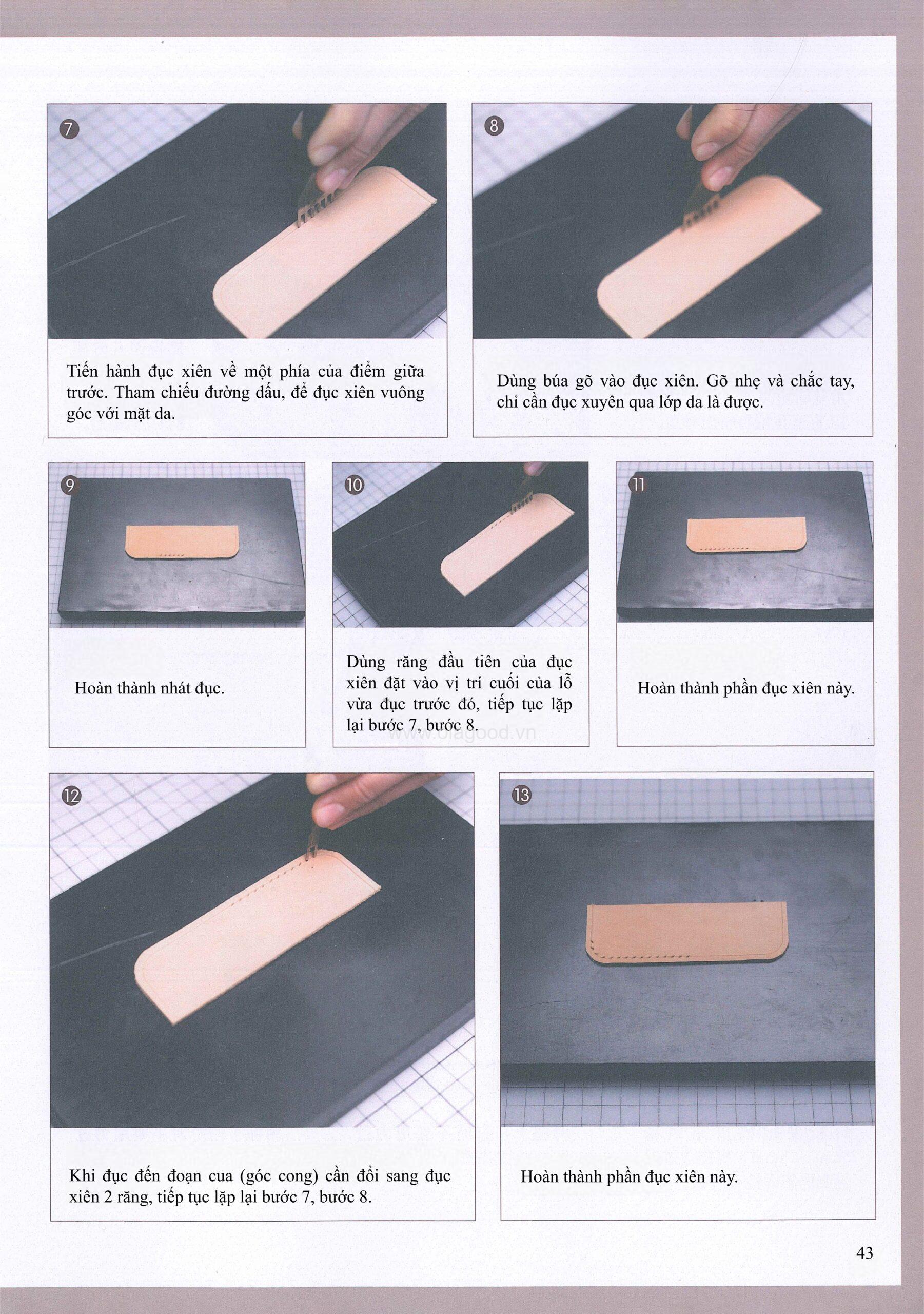 7

Tiến hành đục xiên về một phía của điểm giữa trước. Tham chiếu đường dấu, để đục xiên vuông góc với mặt da.

8

Dùng búa gõ vào đục xiên. Gõ nhẹ và chắc tay, chỉ cần đục xuyên qua lớp da là được.

9

Hoàn thành nhát đục.

10

Dùng răng đầu tiên của đục xiên đặt vào vị trí cuối của lỗ vừa đục trước đó, tiếp tục lặp lại bước 7, bước 8.

www.olagood.vn

11

Hoàn thành phần đục xiên này.

12

Khi đục đến đoạn cua (góc cong) cần đổi sang đục xiên 2 răng, tiếp tục lặp lại bước 7, bước 8.

13

Hoàn thành phần đục xiên này.

43