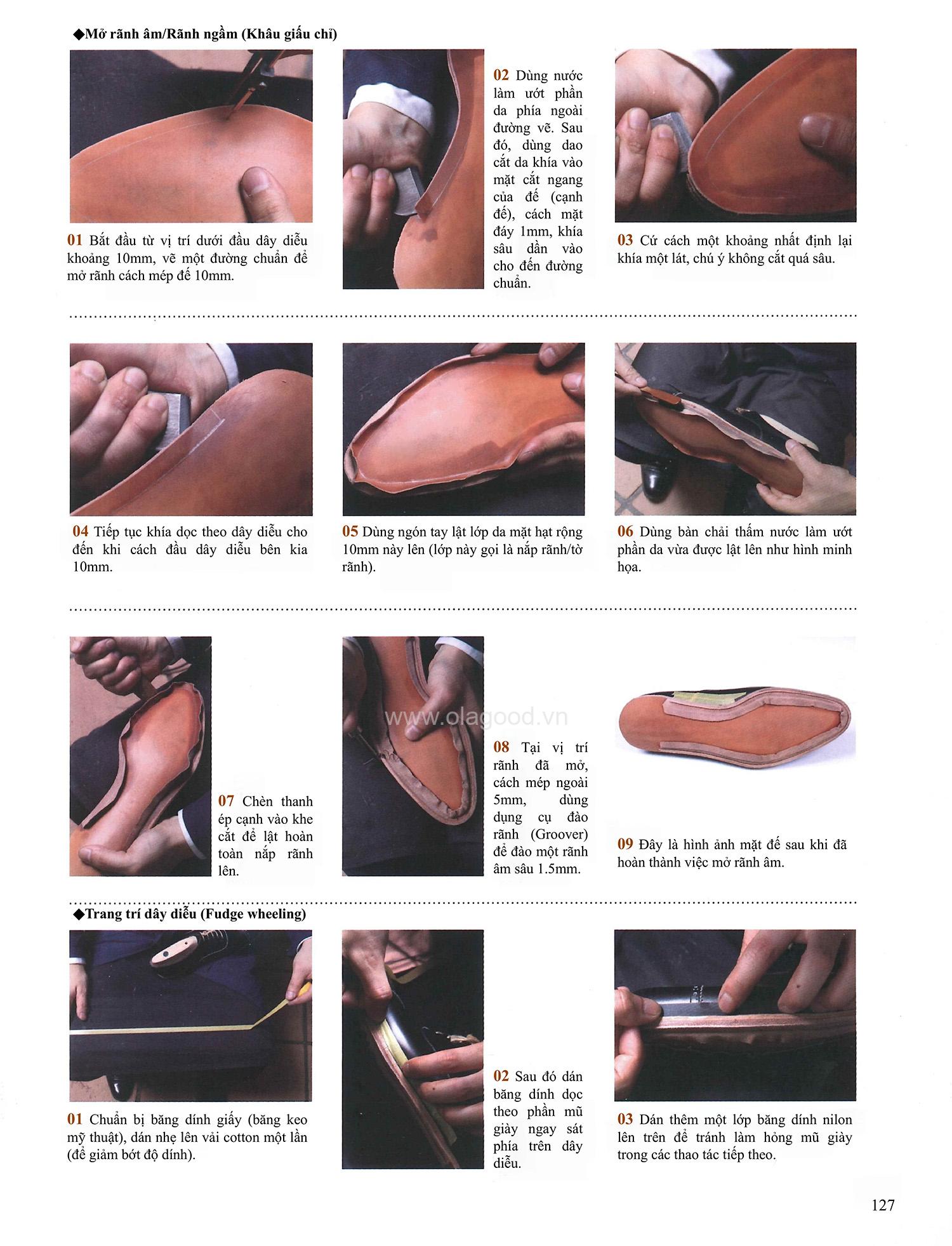 ◆Mở rãnh âm/Rãnh ngầm (Khâu giấu chỉ)

01 Bắt đầu từ vị trí dưới đầu dây diễu khoảng 10mm, vẽ một đường chuẩn để mở rãnh cách mép đế 10mm.

02 Dùng nước làm ướt phần da phía ngoài đường vẽ. Sau đó, dùng dao cắt da khía vào mặt cắt ngang của đế (cạnh đế), cách mặt đáy 1mm, khía sâu dần vào cho đến đường chuẩn.

03 Cứ cách một khoảng nhất định lại khía một lát, chú ý không cắt quá sâu.

04 Tiếp tục khía dọc theo dây diễu cho đến khi cách đầu dây diễu bên kia 10mm.

05 Dùng ngón tay lật lớp da mặt hạt rộng 10mm này lên (lớp này gọi là nắp rãnh/tờ rãnh).

06 Dùng bàn chải thấm nước làm ướt phần da vừa được lật lên như hình minh họa.

07 Chèn thanh ép cạnh vào khe cắt để lật hoàn toàn nắp rãnh lên.

www.olagood.vn

08 Tại vị trí rãnh đã mở, cách mép ngoài 5mm, dùng dụng cụ đào rãnh (Groover) để đào một rãnh âm sâu 1.5mm.

09 Đây là hình ảnh mặt đế sau khi đã hoàn thành việc mở rãnh âm.

◆Trang trí dây diễu (Fudge wheeling)

01 Chuẩn bị băng dính giấy (băng keo mỹ thuật), dán nhẹ lên vải cotton một lần (để giảm bớt độ dính).

02 Sau đó dán băng dính dọc theo phần mũ giày ngay sát phía trên dây diễu.

03 Dán thêm một lớp băng dính nilon lên trên để tránh làm hỏng mũ giày trong các thao tác tiếp theo.

127