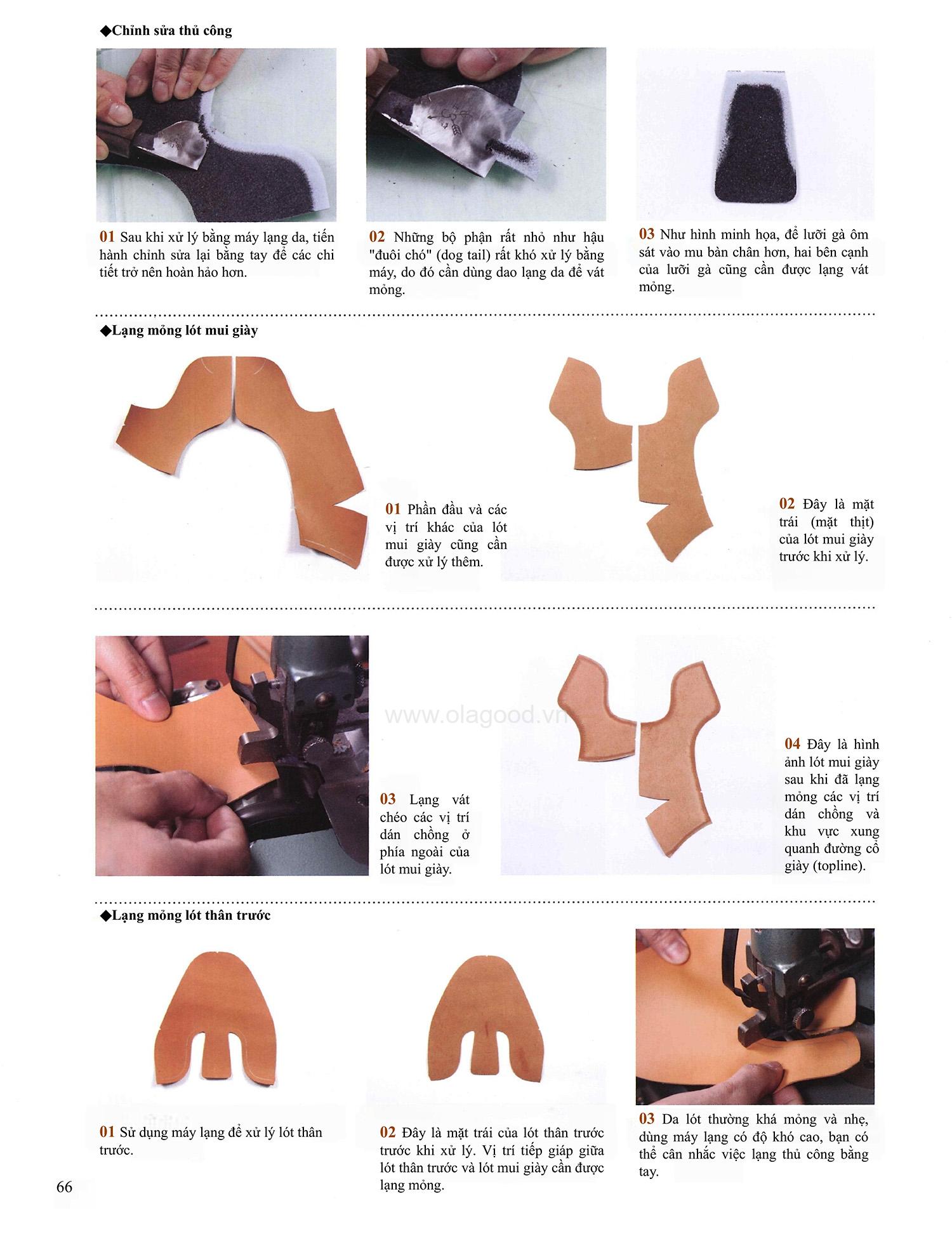 ◆Chỉnh sửa thủ công

01 Sau khi xử lý bằng máy lạng da, tiến hành chỉnh sửa lại bằng tay để các chi tiết trở nên hoàn hảo hơn.

02 Những bộ phận rất nhỏ như hậu "đuôi chó" (dog tail) rất khó xử lý bằng máy, do đó cần dùng dao lạng da để vát mỏng.

03 Như hình minh họa, để lưỡi gà ôm sát vào mu bàn chân hơn, hai bên cạnh của lưỡi gà cũng cần được lạng vát mỏng.

◆Lạng mỏng lót mui giày

01 Phần đầu và các vị trí khác của lót mui giày cũng cần được xử lý thêm.

02 Đây là mặt trái (mặt thịt) của lót mui giày trước khi xử lý.

www.olagood.vn

03 Lạng vát chéo các vị trí dán chồng ở phía ngoài của lót mui giày.

04 Đây là hình ảnh lót mui giày sau khi đã lạng mỏng các vị trí dán chồng và khu vực xung quanh đường cổ giày (topline).

◆Lạng mỏng lót thân trước

01 Sử dụng máy lạng để xử lý lót thân trước.

02 Đây là mặt trái của lót thân trước trước khi xử lý. Vị trí tiếp giáp giữa lót thân trước và lót mui giày cần được lạng mỏng.

03 Da lót thường khá mỏng và nhẹ, dùng máy lạng có độ khó cao, bạn có thể cân nhắc việc lạng thủ công bằng tay.

66